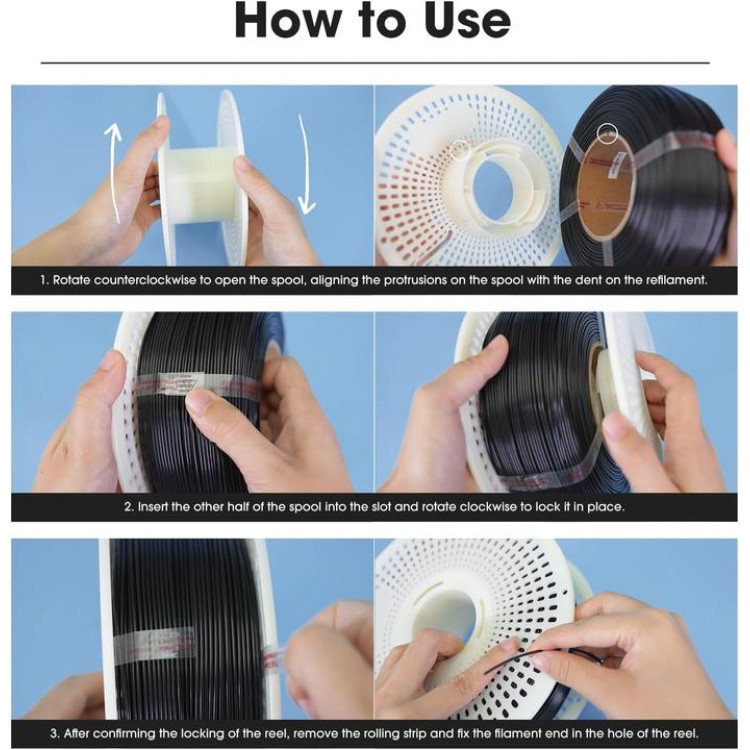 How to Use

1. Rotate counterclockwise to open the spool, aligning the protrusions on the spool with the dent on the refilament.

2. Insert the other half of the spool into the slot and rotate clockwise to lock it in place.

3. After confirming the locking of the reel, remove the rolling strip and fix the filament end in the hole of the reel.